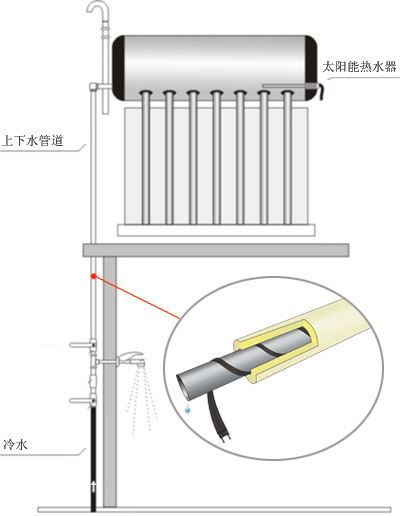 太阳能热水器

上下水管道

冷水