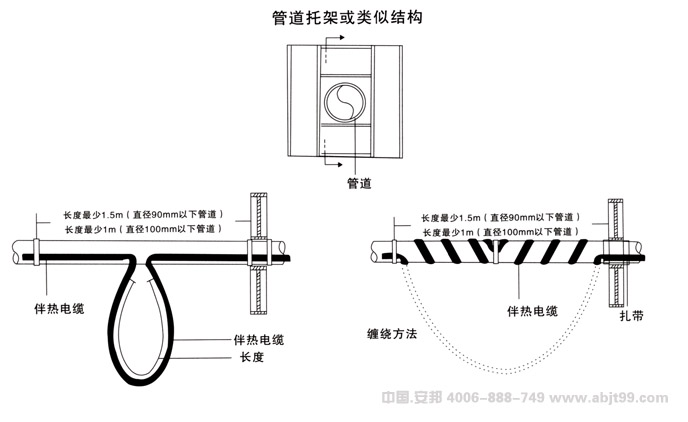 管道托架或类似结构

管道

长度最少1.5m（直径90mm以下管道）
长度最少1m（直径100mm以下管道）

伴热电缆

伴热电缆
长度

长度最少1.5m（直径90mm以下管道）
长度最少1m（直径100mm以下管道）

伴热电缆

扎带

缠绕方法

中国.安邦 4006-888-749 www.abjt99.com